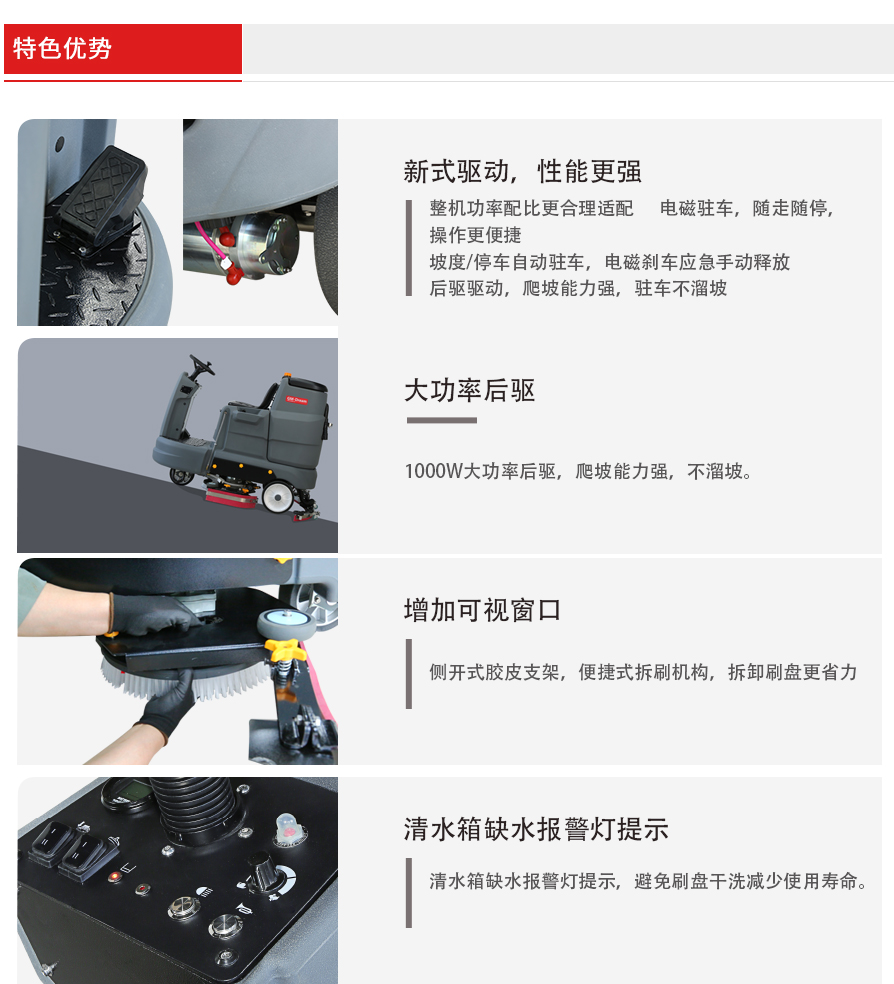 特色优势

新式驱动，性能更强

整机功率配比更合理适配　电磁驻车，随走随停，操作更便捷
坡度/停车自动驻车，电磁刹车应急手动释放
后驱驱动，爬坡能力强，驻车不溜坡

大功率后驱

1000W大功率后驱，爬坡能力强，不溜坡。

增加可视窗口

侧开式胶皮支架，便捷式拆刷机构，拆卸刷盘更省力

清水箱缺水报警灯提示

清水箱缺水报警灯提示，避免刷盘干洗减少使用寿命。